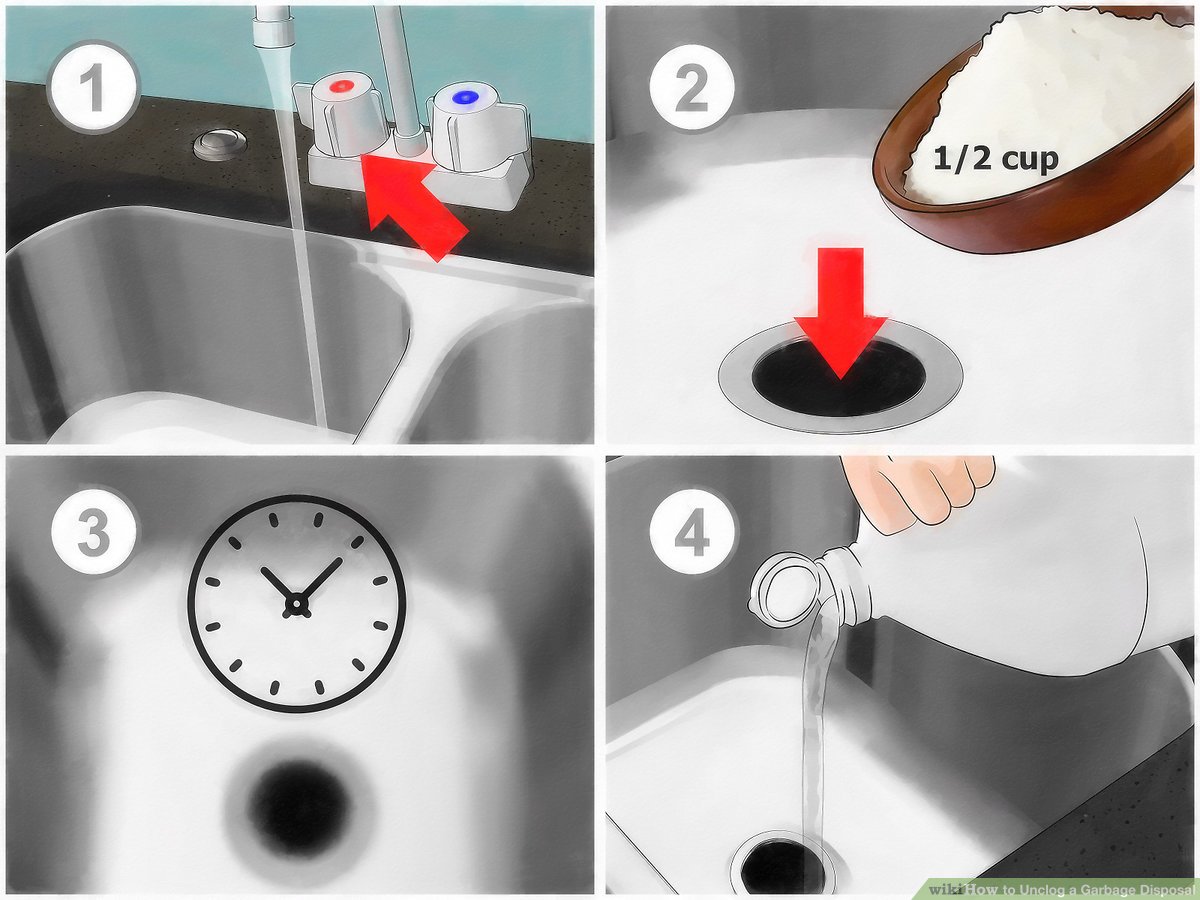 1

2

1/2 cup

3

4

wikiHow to Unclog a Garbage Disposal